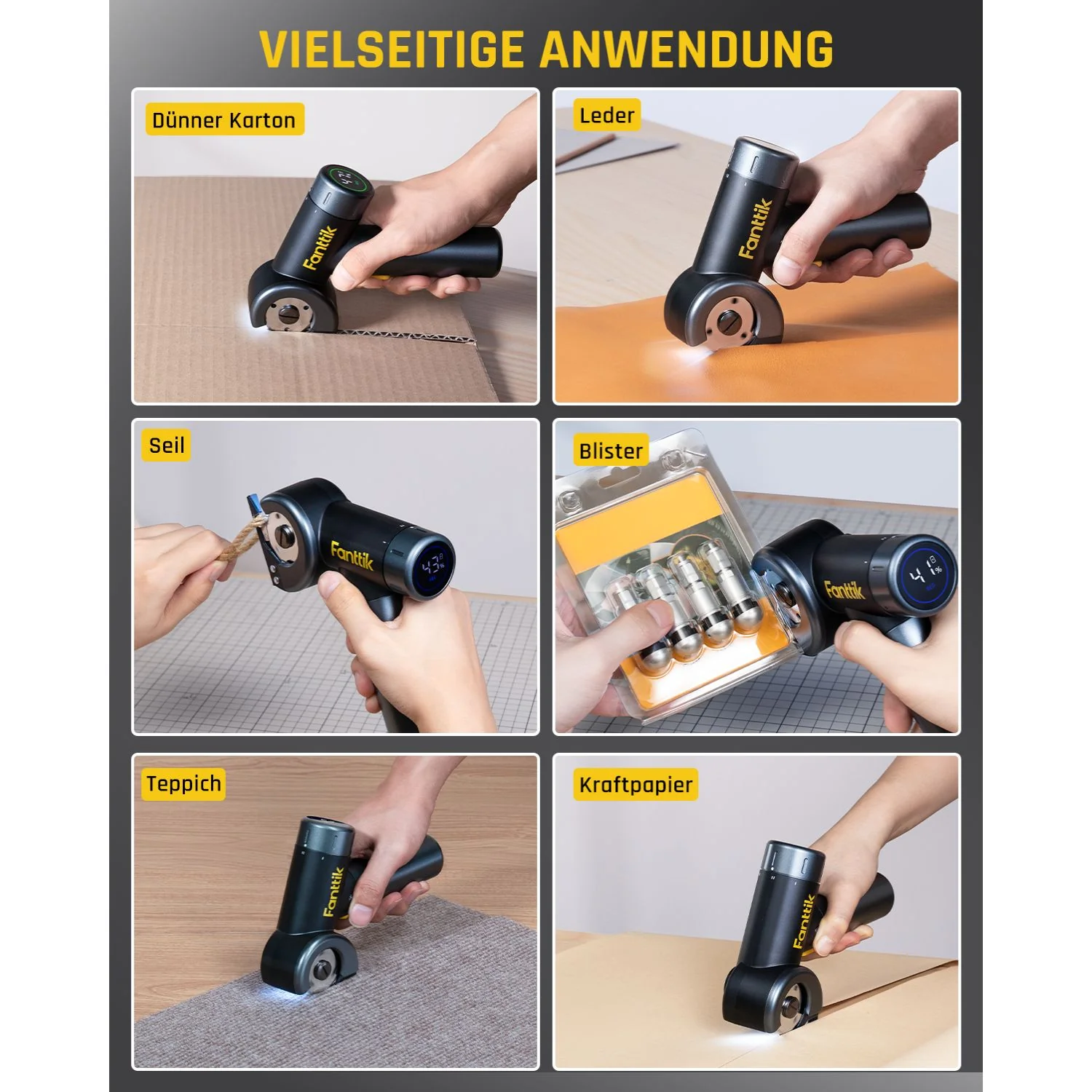 VIELSEITIGE ANWENDUNG

Dünner Karton

Fanttik

Leder

Fanttik

Seil

Fanttik

43%

Blister

Fanttik

41%

Teppich

Fanttik

Kraftpapier

Fanttik