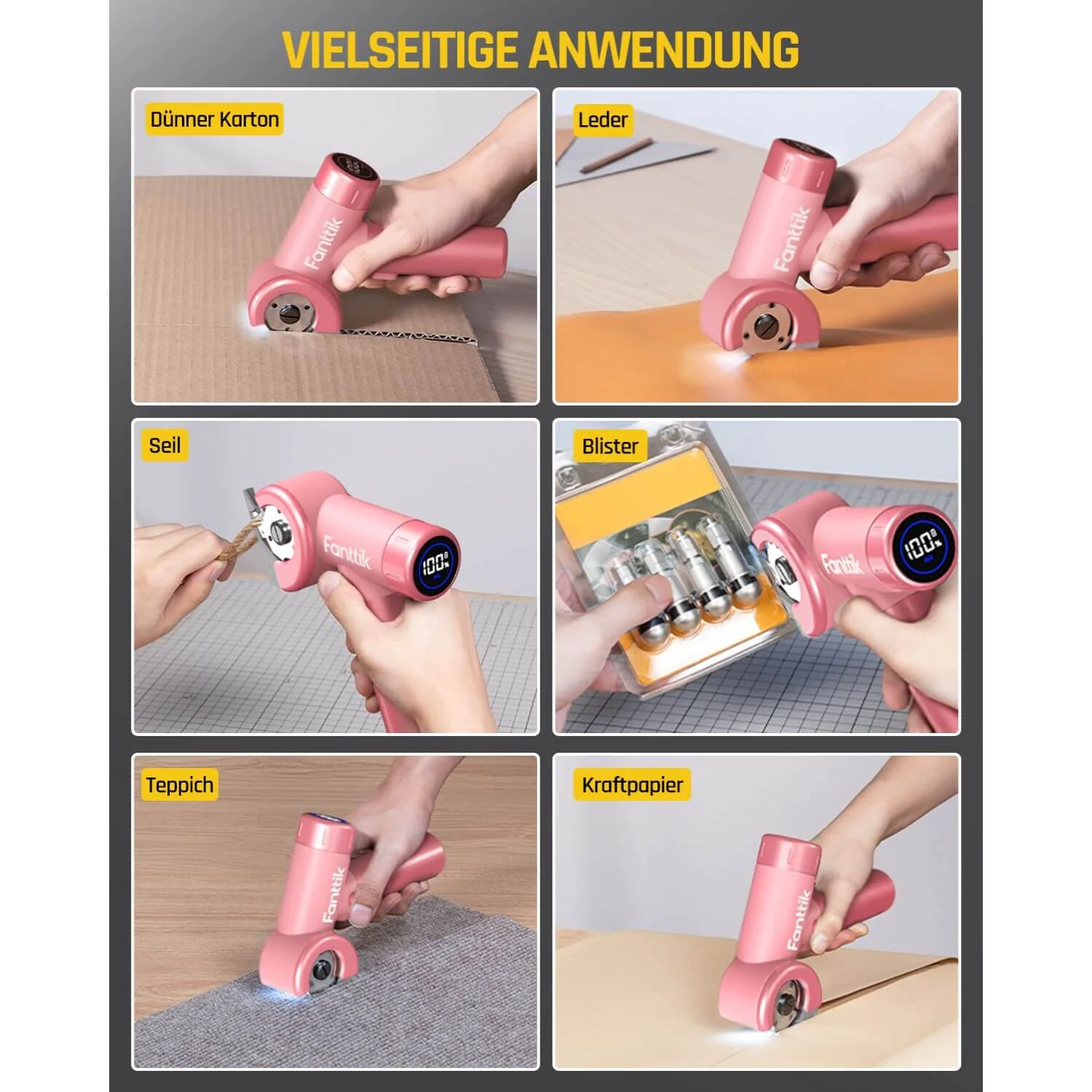 VIELSEITIGE ANWENDUNG

Dünner Karton

Fanttik

Leder

Fanttik

Seil

Fanttik

100%

Blister

Fanttik

100%

Teppich

Fanttik

Kraftpapier

Fanttik