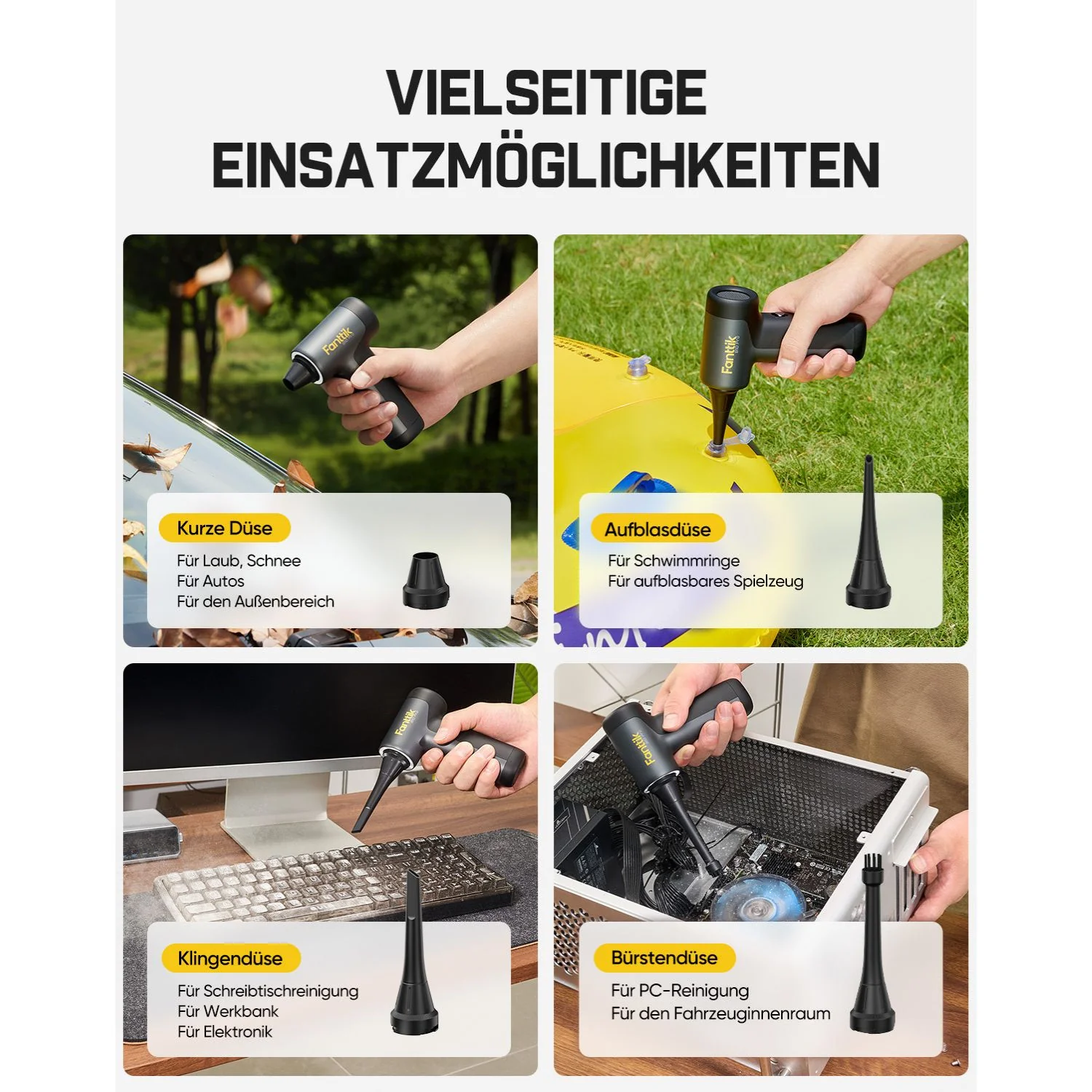 VIELSEITIGE EINSATZMÖGLICHKEITEN

Fanttik

Kurze Düse
Für Laub, Schnee
Für Autos
Für den Außenbereich

Fanttik

Aufblasdüse
Für Schwimmringe
Für aufblasbares Spielzeug

Fanttik

Klingendüse
Für Schreibtischreinigung
Für Werkbank
Für Elektronik

Fanttik

Bürstendüse
Für PC-Reinigung
Für den Fahrzeuginnenraum