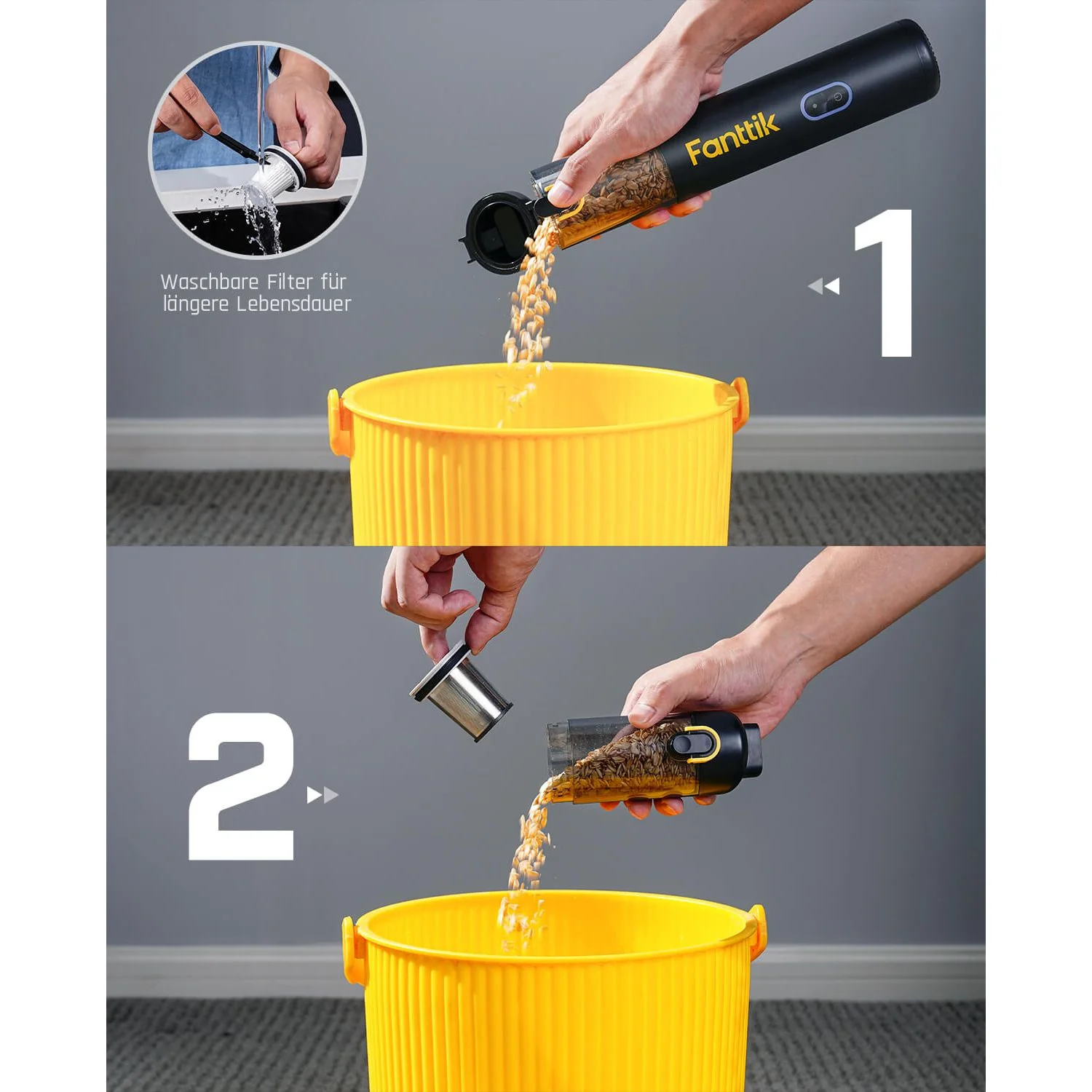 Waschbare Filter für längere Lebensdauer

Fanttik

1

2