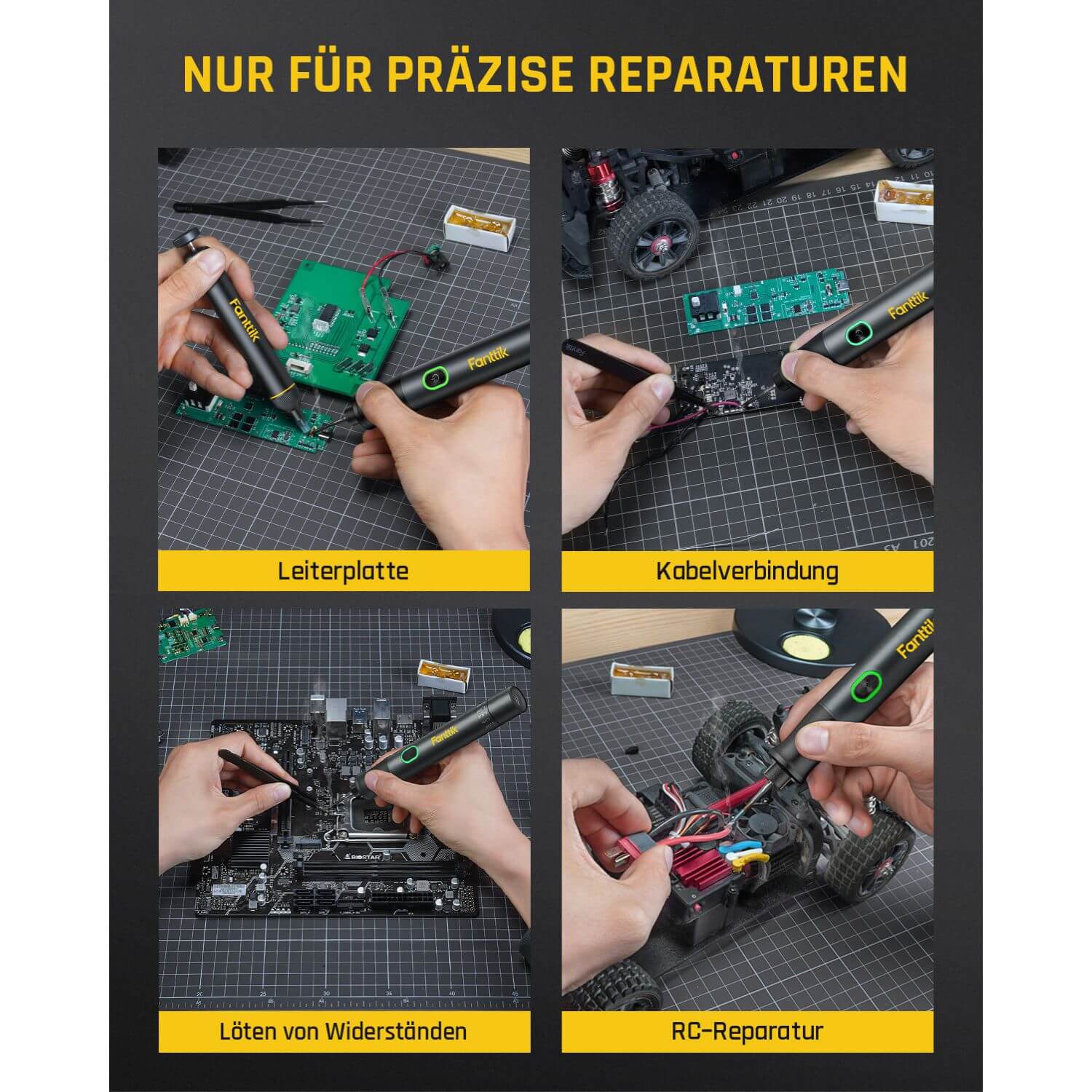 NUR FÜR PRÄZISE REPARATUREN

Fanttik

Fanttik

Leiterplatte

Fanttik

Kabelverbindung

Fanttik

BIOSTAR

Löten von Widerständen

Fanttik

RC-Reparatur